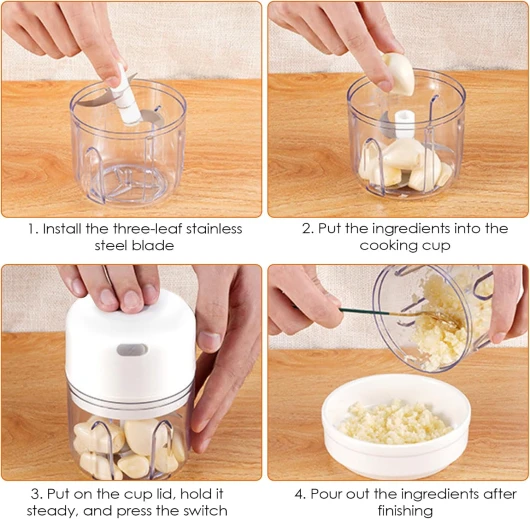 1. Install the three-leaf stainless steel blade

2. Put the ingredients into the cooking cup

3. Put on the cup lid, hold it steady, and press the switch

4. Pour out the ingredients after finishing