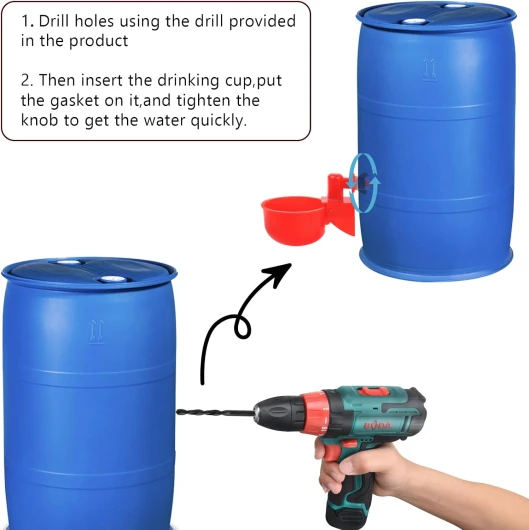 1. Drill holes using the drill provided in the product

2. Then insert the drinking cup,put the gasket on it,and tighten the knob to get the water quickly.

BODA