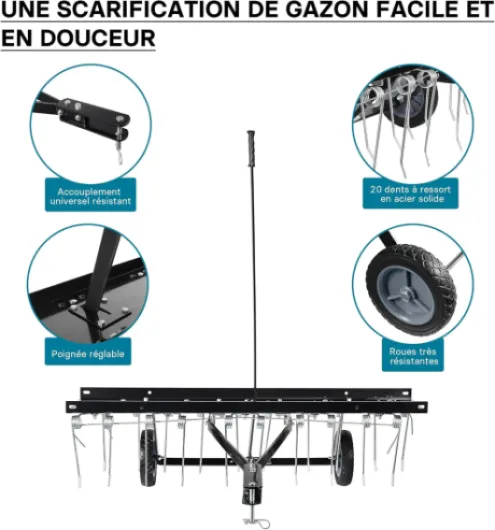 UNE SCARIFICATION DE GAZON FACILE ET EN DOUCEUR

Accouplement universel résistant

20 dents à ressort en acier solide

Poignée réglable

Roues très résistantes