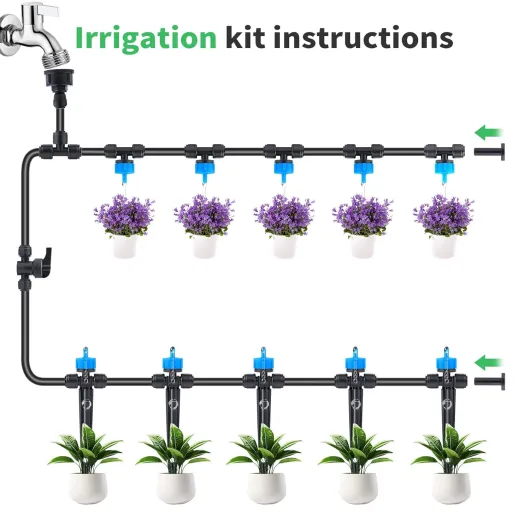 Irrigation kit instructions