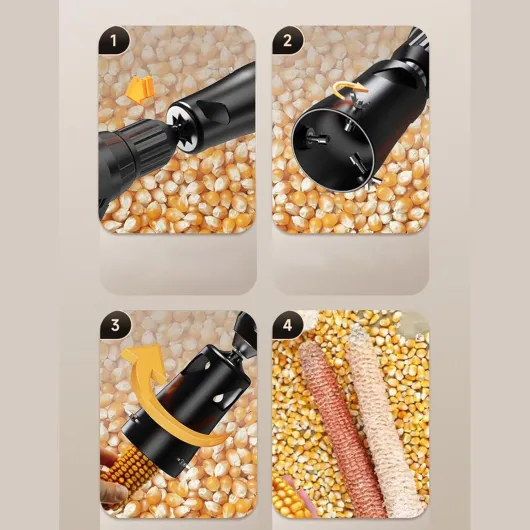 1

2

3

4