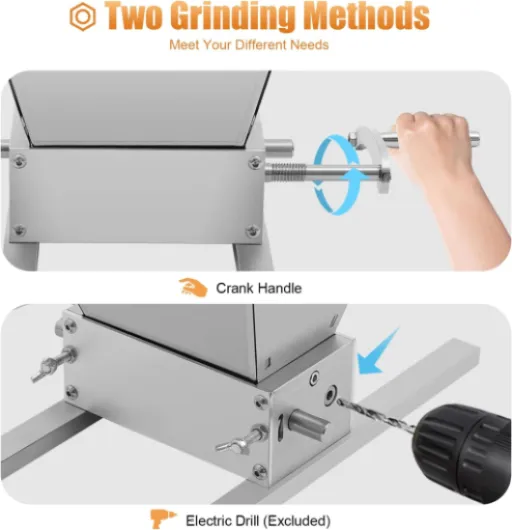 Two Grinding Methods
Meet Your Different Needs

Crank Handle

Electric Drill (Excluded)