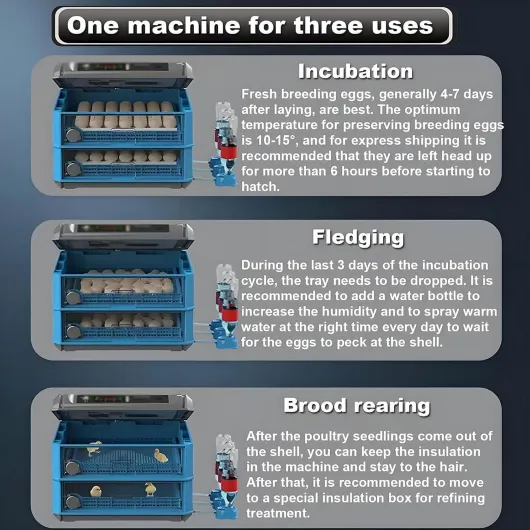 One machine for three uses

Incubation

Fresh breeding eggs, generally 4-7 days after laying, are best. The optimum temperature for preserving breeding eggs is 10-15°, and for express shipping it is recommended that they are left head up for more than 6 hours before starting to hatch.

Fledging

During the last 3 days of the incubation cycle, the tray needs to be dropped. It is recommended to add a water bottle to increase the humidity and to spray warm water at the right time every day to wait for the eggs to peck at the shell.

Brood rearing

After the poultry seedlings come out of the shell, you can keep the insulation in the machine and stay to the hair. After that, it is recommended to move to a special insulation box for refining treatment.