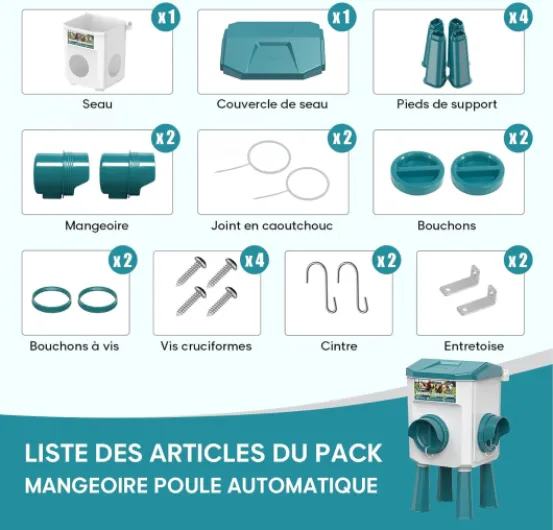 x1
Seau

x1
Couvercle de seau

x4
Pieds de support

x2
Mangeoire

x2
Joint en caoutchouc

x2
Bouchons

x2
Bouchons à vis

x4
Vis cruciformes

x2
Cintre

x2
Entretoise

LISTE DES ARTICLES DU PACK
MANGEOIRE POULE AUTOMATIQUE