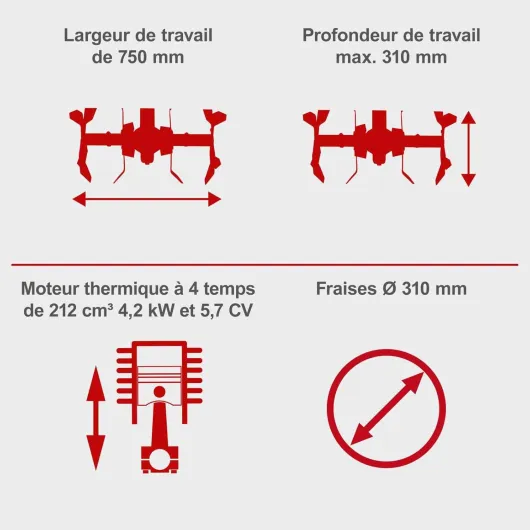 Largeur de travail de 750 mm

Profondeur de travail max. 310 mm

Moteur thermique à 4 temps de 212 cm³ 4,2 kW et 5,7 CV

Fraises Ø 310 mm