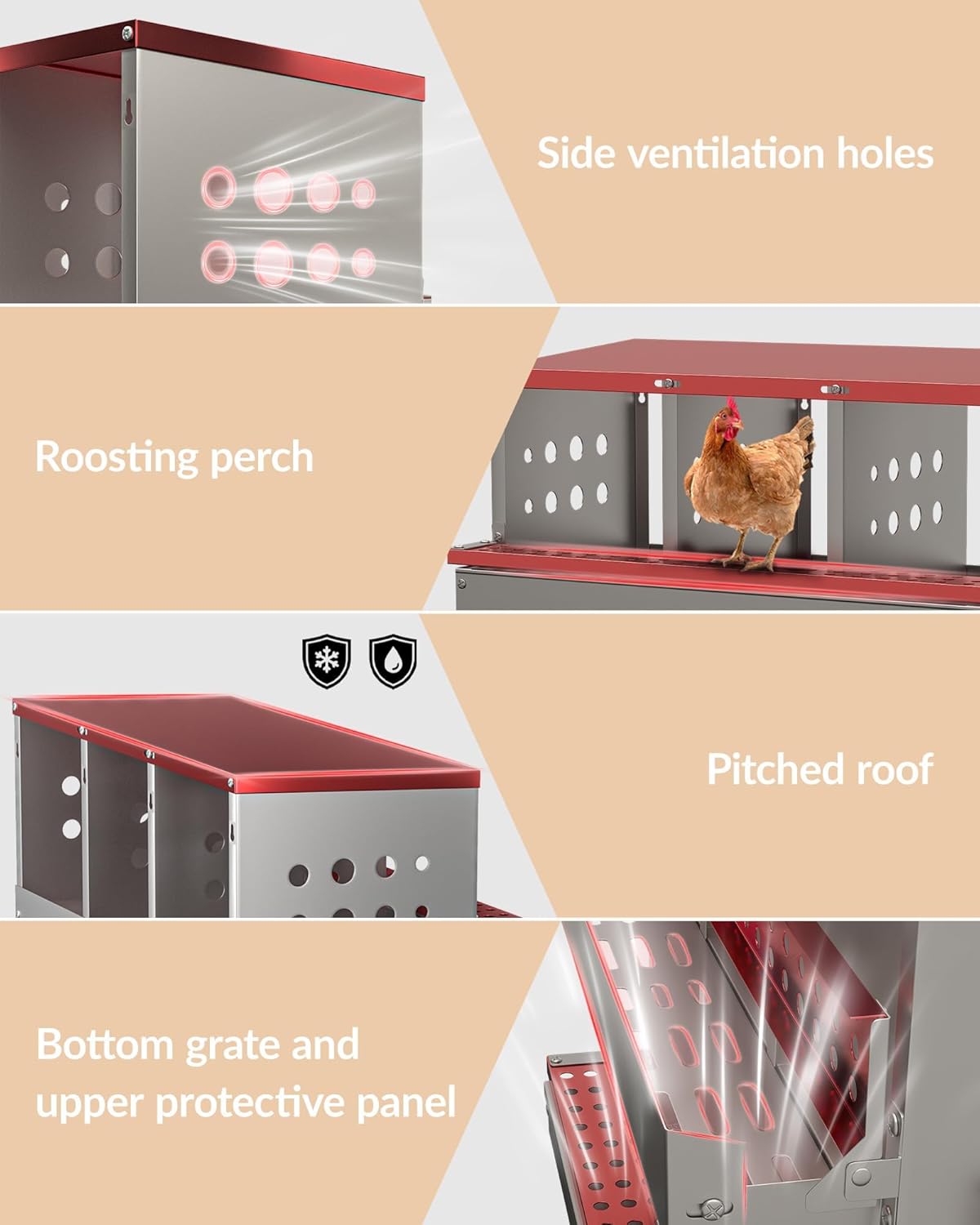 Side ventilation holes

Roosting perch

Pitched roof

Bottom grate and upper protective panel